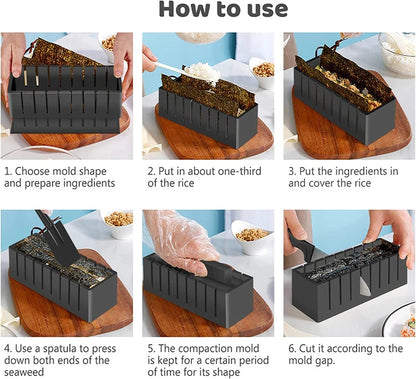 How to use

1. Choose mold shape and prepare ingredients

2. Put in about one-third of the rice

3. Put the ingredients in and cover the rice

4. Use a spatula to press down both ends of the seaweed

5. The compaction mold is kept for a certain period of time for its shape

6. Cut it according to the mold gap.