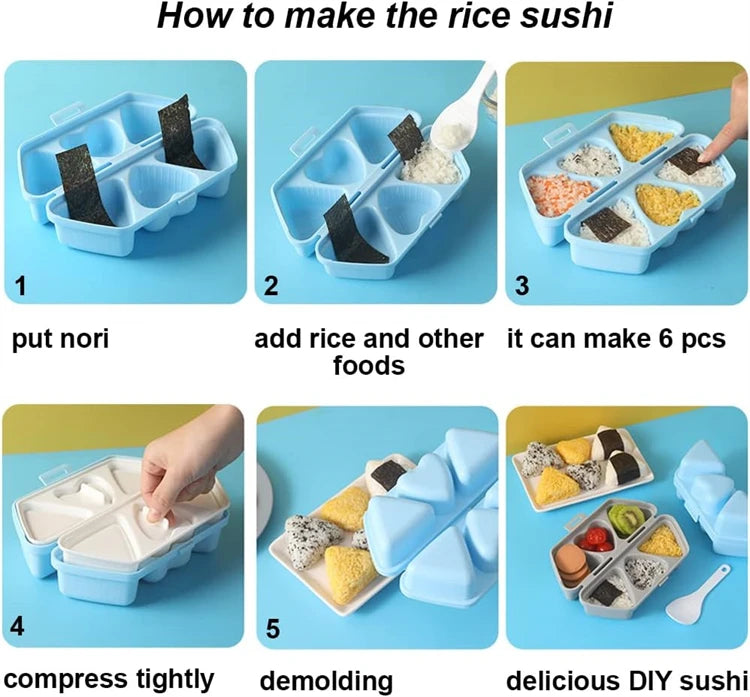 How to make the rice sushi

1

put nori

2

add rice and other foods

3

it can make 6 pcs

4

compress tightly

5

demolding

delicious DIY sushi